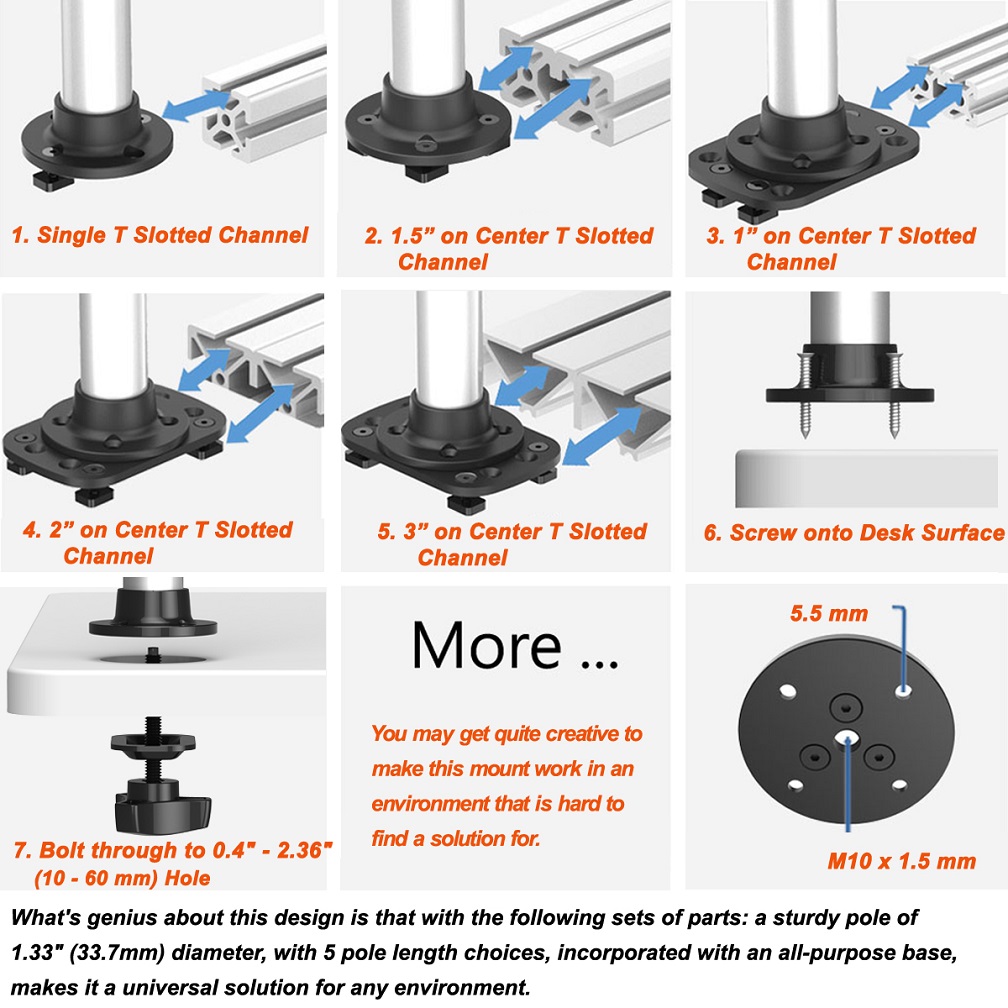 1. Single T Slotted Channel

2. 1.5" on Center T Slotted Channel

3. 1" on Center T Slotted Channel

4. 2" on Center T Slotted Channel

5. 3" on Center T Slotted Channel

6. Screw onto Desk Surface

7. Bolt through to 0.4" - 2.36" (10 - 60 mm) Hole

More ...

You may get quite creative to make this mount work in an environment that is hard to find a solution for.

5.5 mm

M10 x 1.5 mm

What's genius about this design is that with the following sets of parts: a sturdy pole of 1.33" (33.7mm) diameter, with 5 pole length choices, incorporated with an all-purpose base, makes it a universal solution for any environment.